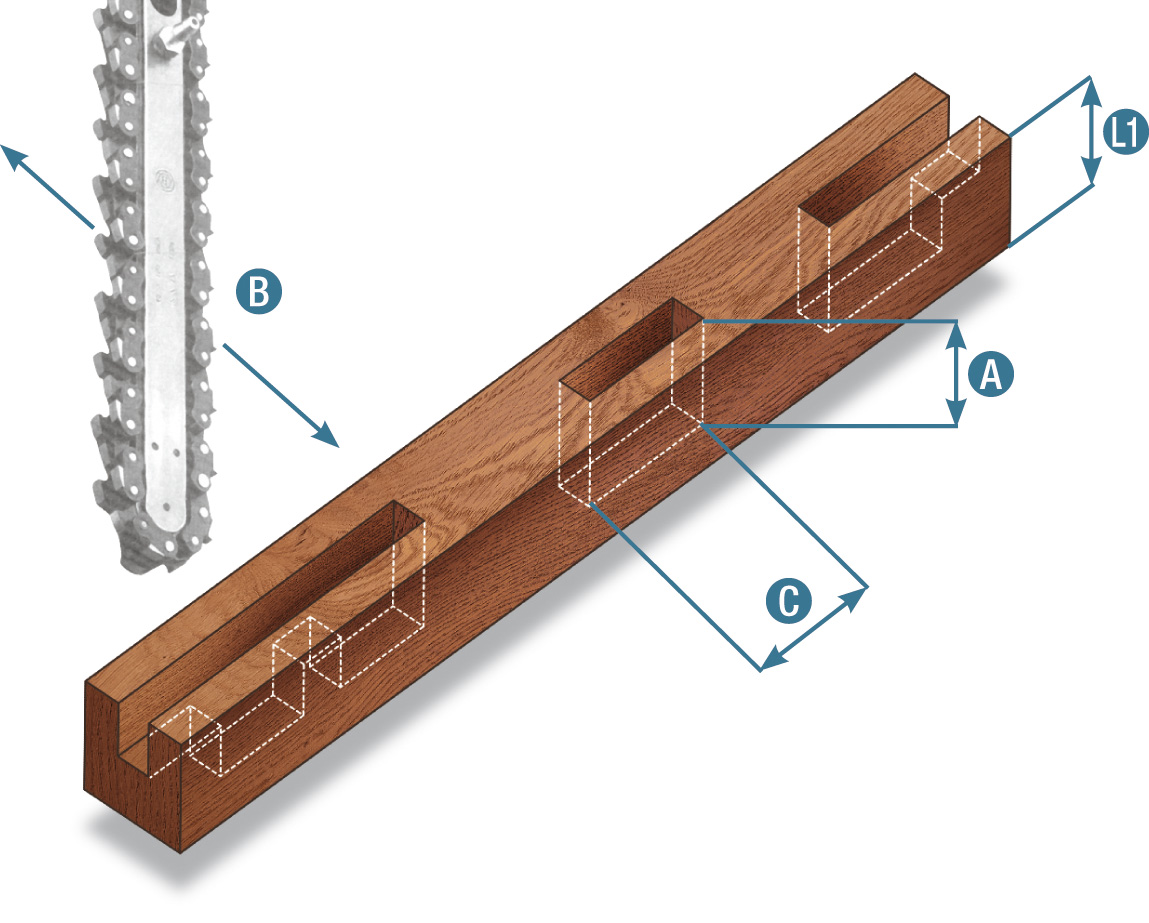 L1
B
A
C